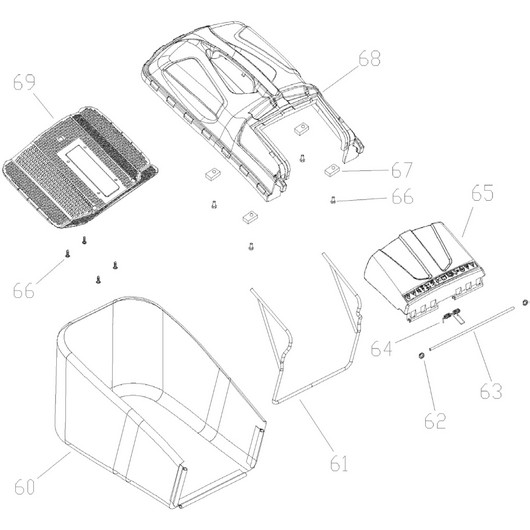 69
68
67
66
65
66
64
63
62
61
60